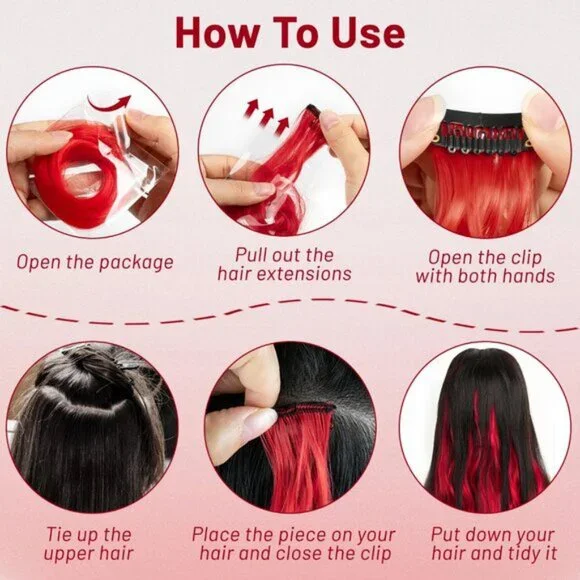 How To Use

Open the package

Pull out the hair extensions

Open the clip with both hands

Tie up the upper hair

Place the piece on your hair and close the clip

Put down your hair and tidy it